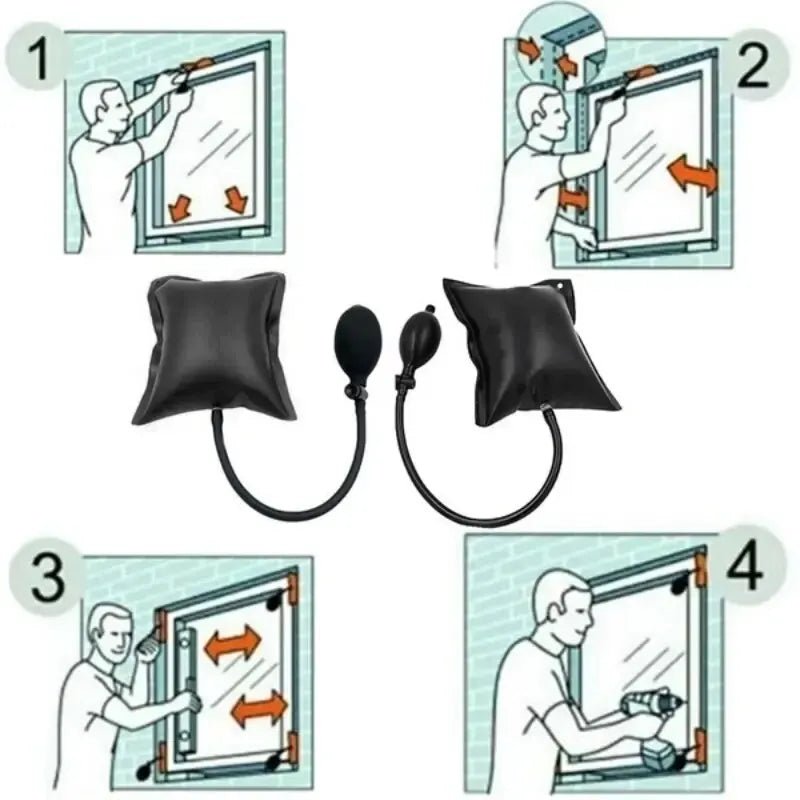 1

2

3

4