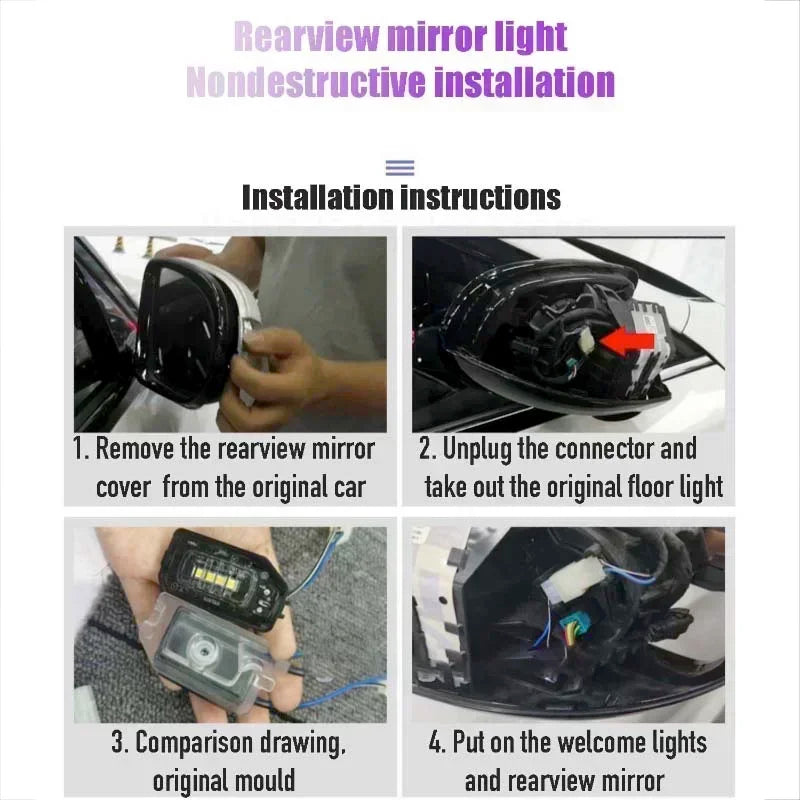 Rearview mirror light
Nondestructive installation

Installation instructions

1. Remove the rearview mirror cover from the original car

2. Unplug the connector and take out the original floor light

3. Comparison drawing, original mould

4. Put on the welcome lights and rearview mirror