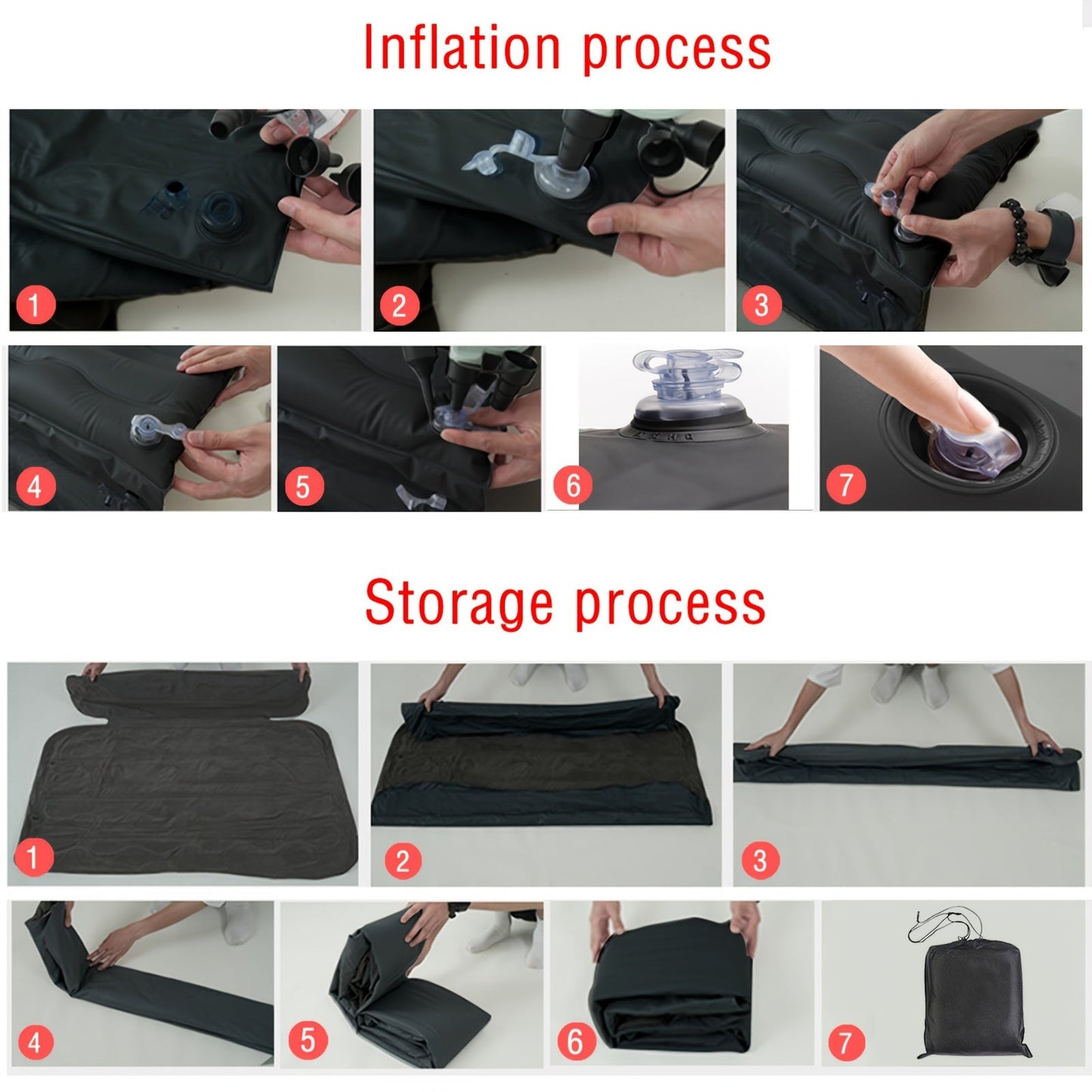 Inflation process

1

2

3

4

5

6

7

Storage process

1

2

3

4

5

6

7