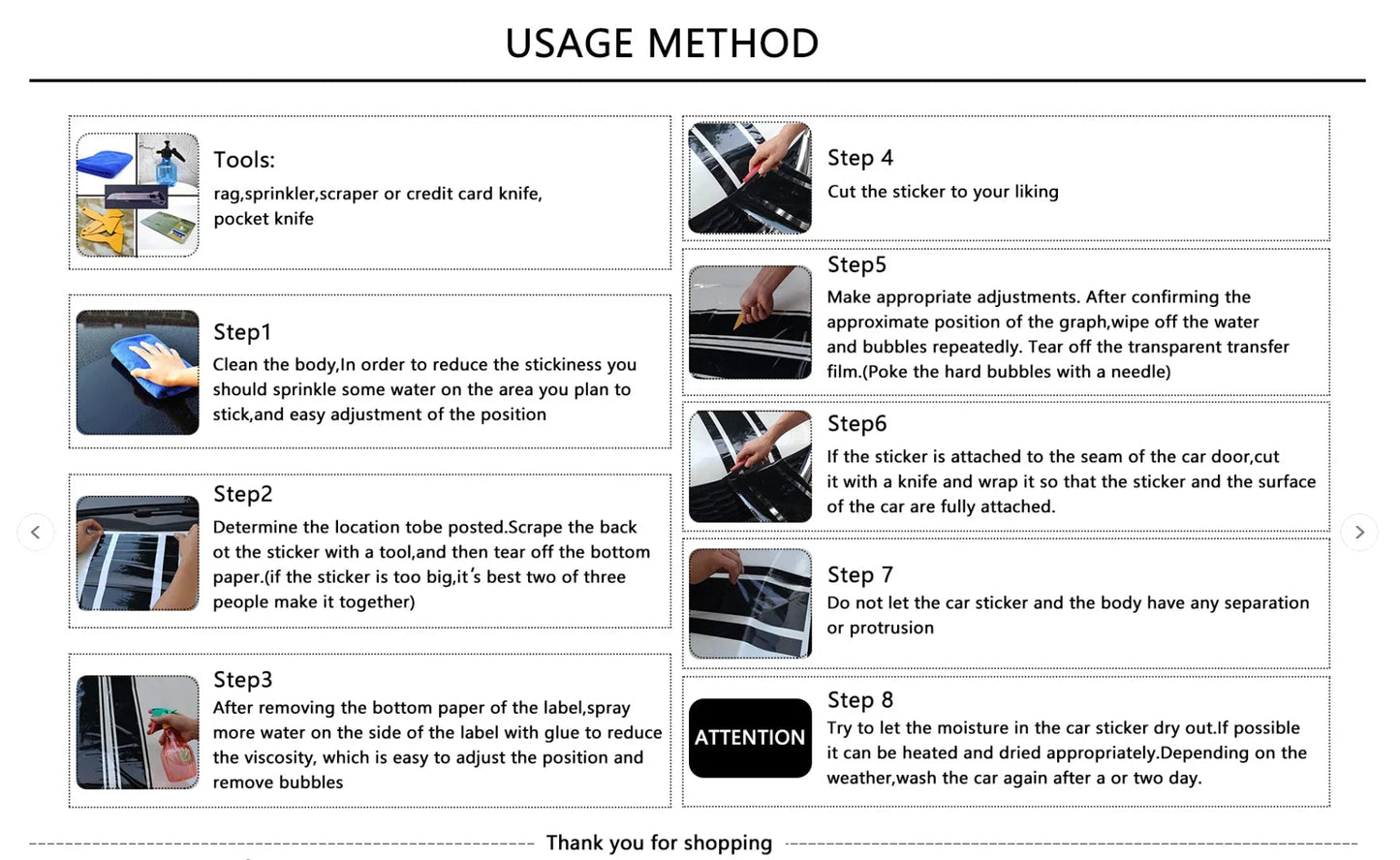 USAGE METHOD

Tools:
rag,sprinkler,scraper or credit card knife, pocket knife

Step1
Clean the body,In order to reduce the stickiness you should sprinkle some water on the area you plan to stick,and easy adjustment of the position

Step2
Determine the location tobe posted.Scrape the back ot the sticker with a tool,and then tear off the bottom paper.(if the sticker is too big,it's best two of three people make it together)

Step3
After removing the bottom paper of the label,spray more water on the side of the label with glue to reduce the viscosity, which is easy to adjust the position and remove bubbles

Step 4
Cut the sticker to your liking

Step5
Make appropriate adjustments. After confirming the approximate position of the graph,wipe off the water and bubbles repeatedly. Tear off the transparent transfer film.(Poke the hard bubbles with a needle)

Step6
If the sticker is attached to the seam of the car door,cut it with a knife and wrap it so that the sticker and the surface of the car are fully attached.

Step 7
Do not let the car sticker and the body have any separation or protrusion

ATTENTION

Step 8
Try to let the moisture in the car sticker dry out.If possible it can be heated and dried appropriately.Depending on the weather,wash the car again after a or two day.

Thank you for shopping